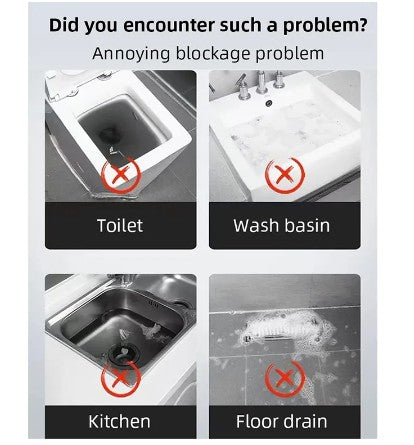 Did you encounter such a problem?

Annoying blockage problem

Toilet

Wash basin

Kitchen

Floor drain