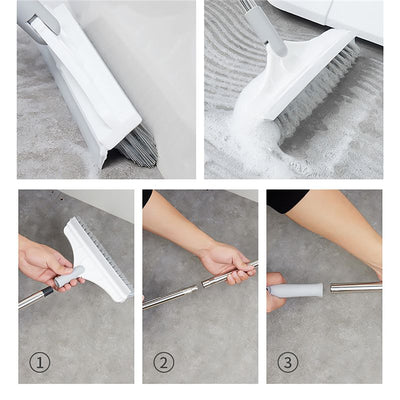 ①

②

③